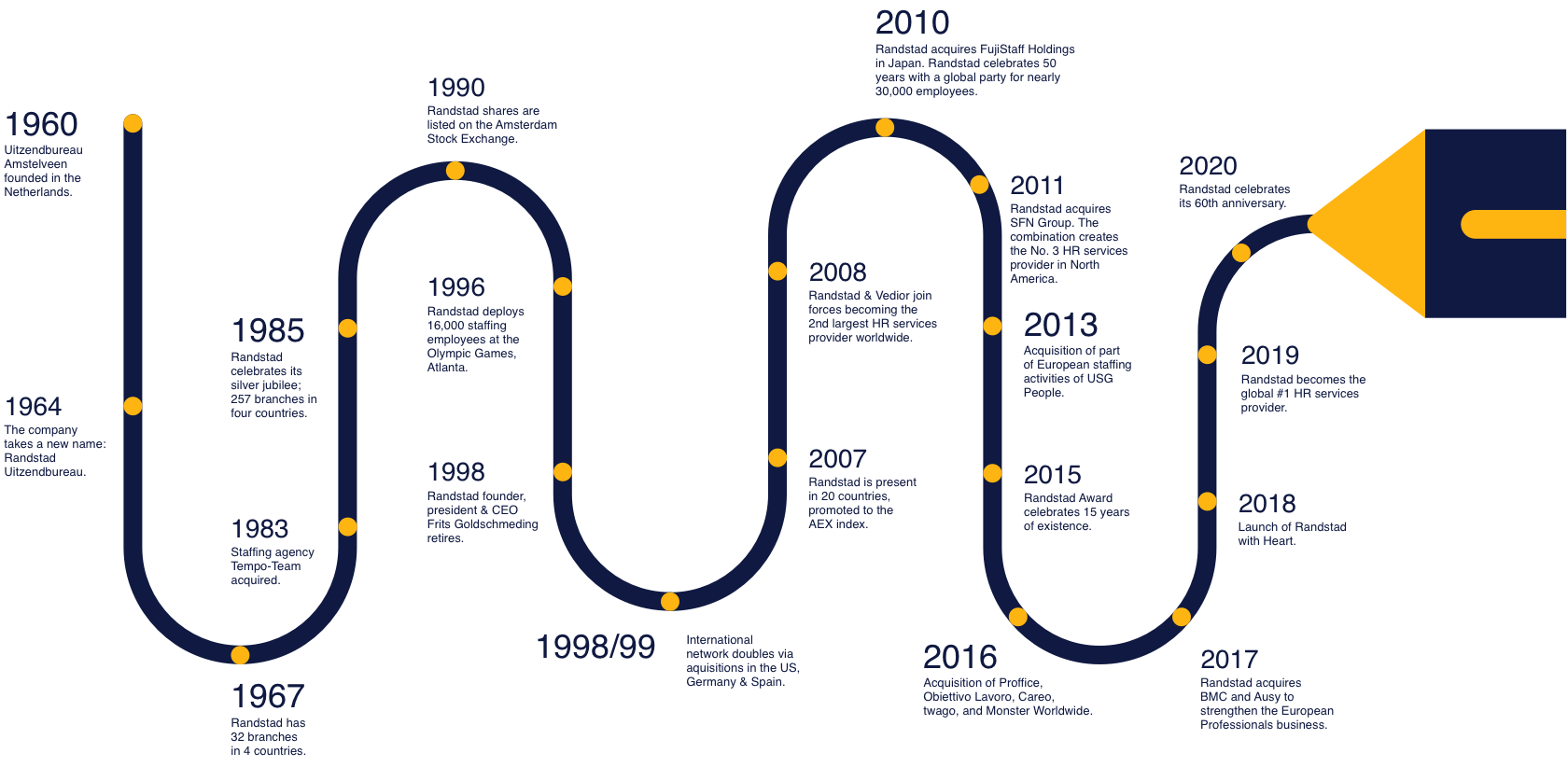 1960
Uitzendbureau Amstelveen founded in the Netherlands.

1964
The company takes a new name: Randstad Uitzendbureau.

1967
Randstad has 32 branches in 4 countries.

1983
Staffing agency Tempo-Team acquired.

1985
Randstad celebrates its silver jubilee; 257 branches in four countries.

1990
Randstad shares are listed on the Amsterdam Stock Exchange.

1996
Randstad deploys 16,000 staffing employees at the Olympic Games, Atlanta.

1998
Randstad founder, president & CEO Frits Goldschmeding retires.

1998/99
International network doubles via aquisitions in the US, Germany & Spain.

2007
Randstad is present in 20 countries, promoted to the AEX index.

2008
Randstad & Vedior join forces becoming the 2nd largest HR services provider worldwide.

2010
Randstad acquires FujiStaff Holdings in Japan. Randstad celebrates 50 years with a global party for nearly 30,000 employees.

2011
Randstad acquires SFN Group. The combination creates the No. 3 HR services provider in North America.

2013
Acquisition of part of European staffing activities of USG People.

2015
Randstad Award celebrates 15 years of existence.

2016
Acquisition of Proffice, Obiettivo Lavoro, Careo, twago, and Monster Worldwide.

2017
Randstad acquires BMC and Ausy to strengthen the European Professionals business.

2018
Launch of Randstad with Heart.

2019
Randstad becomes the global #1 HR services provider.

2020
Randstad celebrates its 60th anniversary.